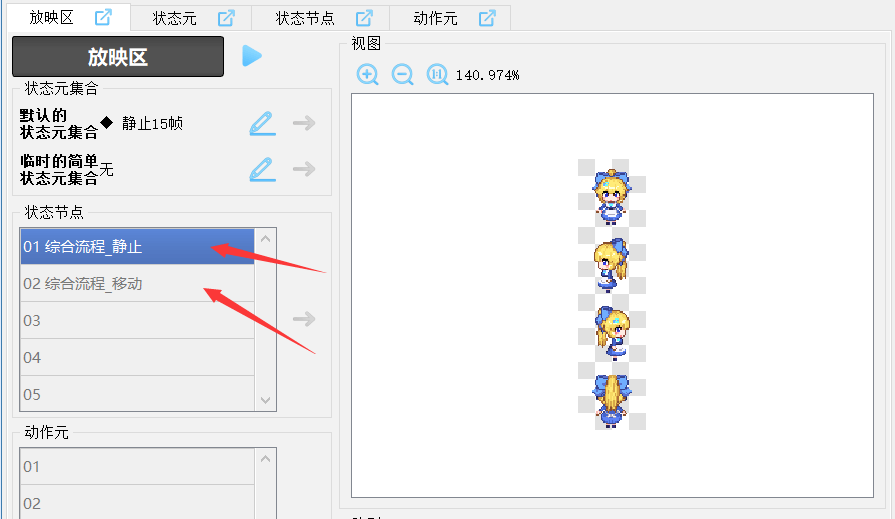 放映区 状态元 状态节点 动作元

放映区

状态元集合
默认的状态元集合 ◆ 静止15帧
临时的简单状态元集合 无

状态节点
01 综合流程_静止
02 综合流程_移动
03
04
05

动作元
01
02

视图
140.974%